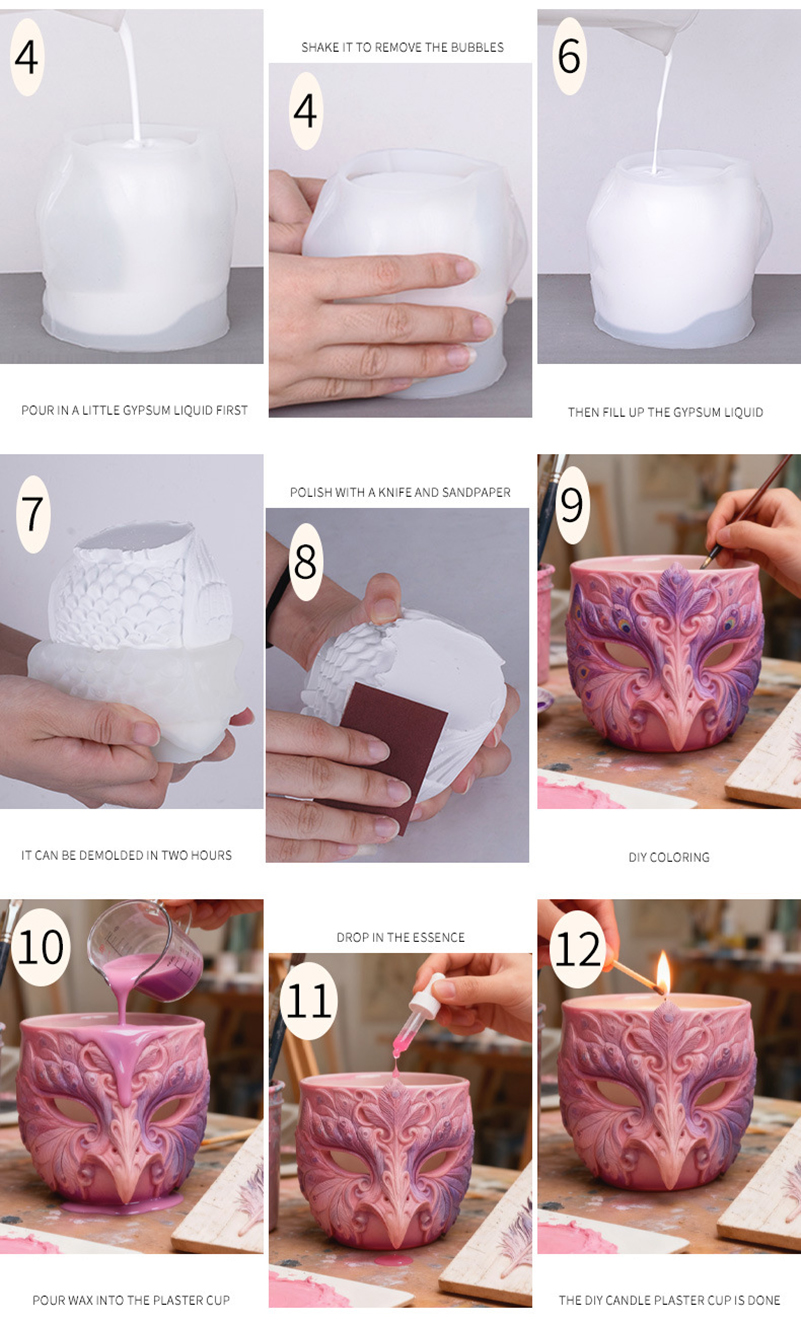 4

POUR IN A LITTLE GYPSUM LIQUID FIRST

SHAKE IT TO REMOVE THE BUBBLES

4

6

THEN FILL UP THE GYPSUM LIQUID

7

IT CAN BE DEMOLDED IN TWO HOURS

POLISH WITH A KNIFE AND SANDPAPER

8

9

DIY COLORING

10

POUR WAX INTO THE PLASTER CUP

DROP IN THE ESSENCE

11

12

THE DIY CANDLE PLASTER CUP IS DONE